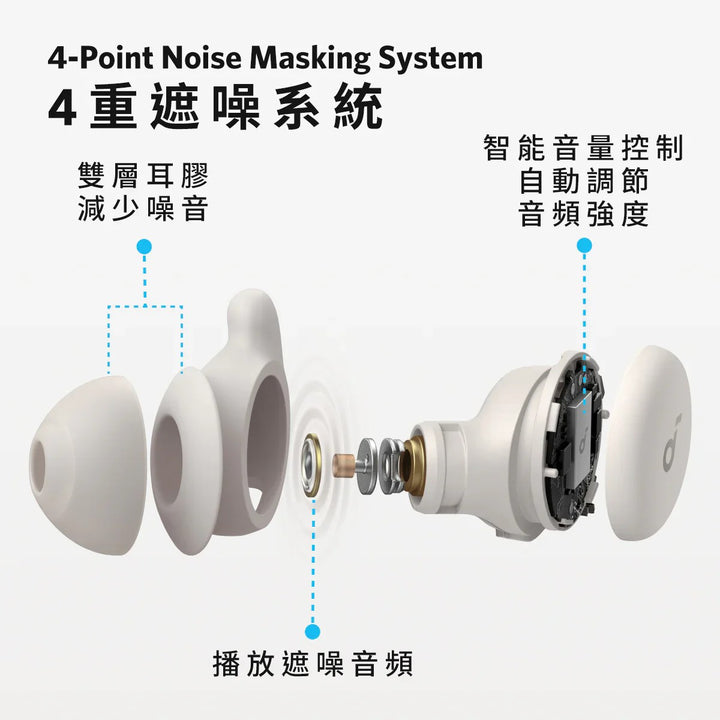 4-Point Noise Masking System
4重遮噪系統

雙層耳膠
減少噪音

智能音量控制
自動調節
音頻強度

播放遮噪音頻