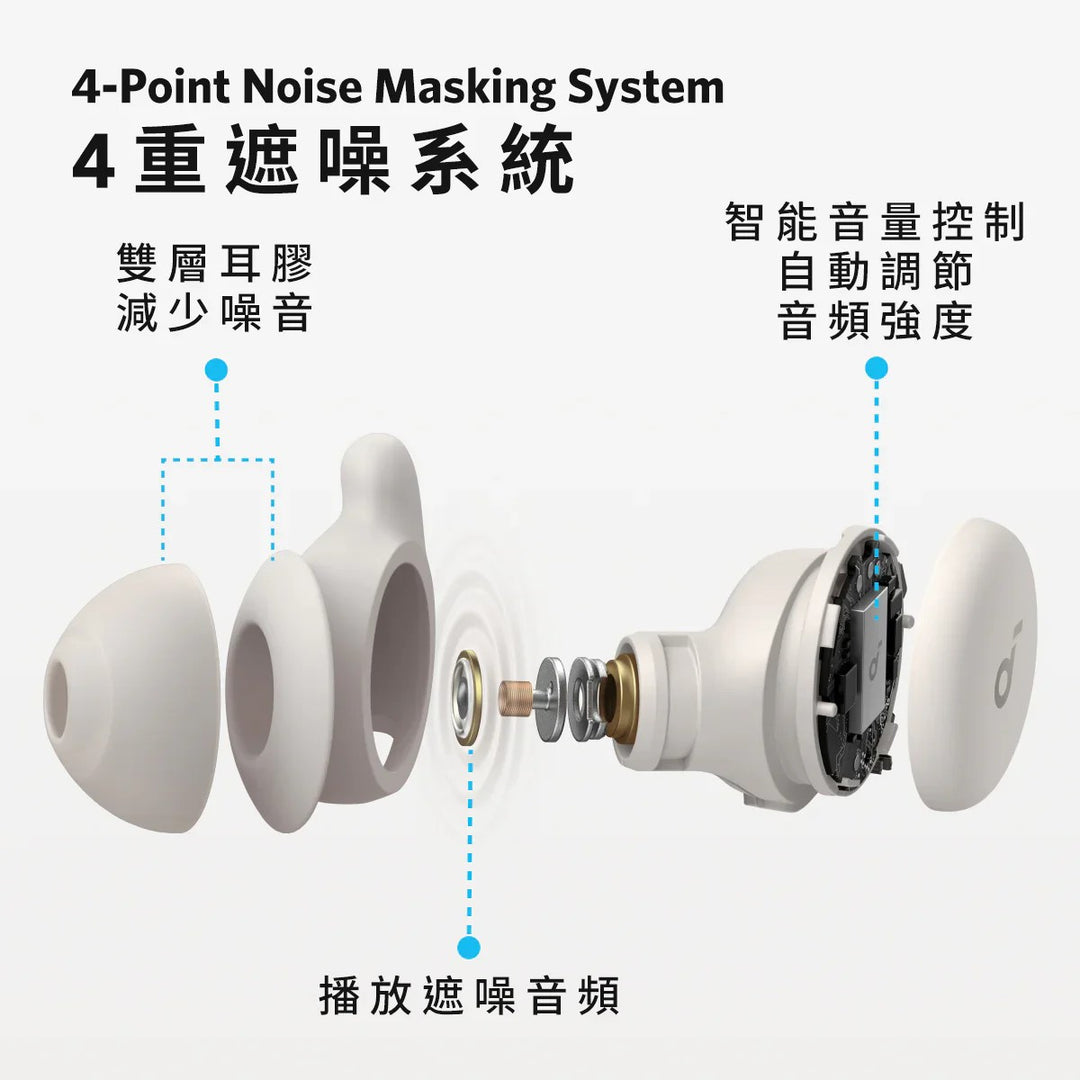 4-Point Noise Masking System
4重遮噪系統

雙層耳膠
減少噪音

智能音量控制
自動調節
音頻強度

播放遮噪音頻